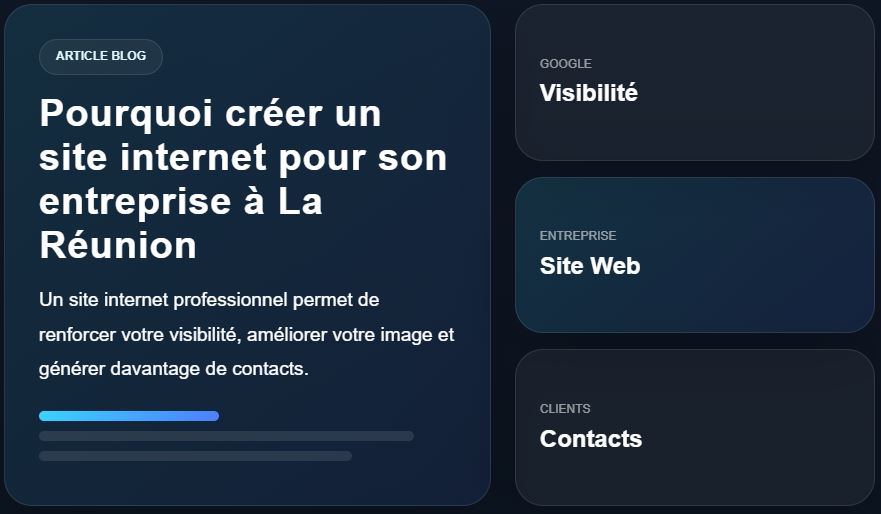 ARTICLE BLOG

Pourquoi créer un site internet pour son entreprise à La Réunion

Un site internet professionnel permet de renforcer votre visibilité, améliorer votre image et générer davantage de contacts.

GOOGLE
Visibilité

ENTREPRISE
Site Web

CLIENTS
Contacts